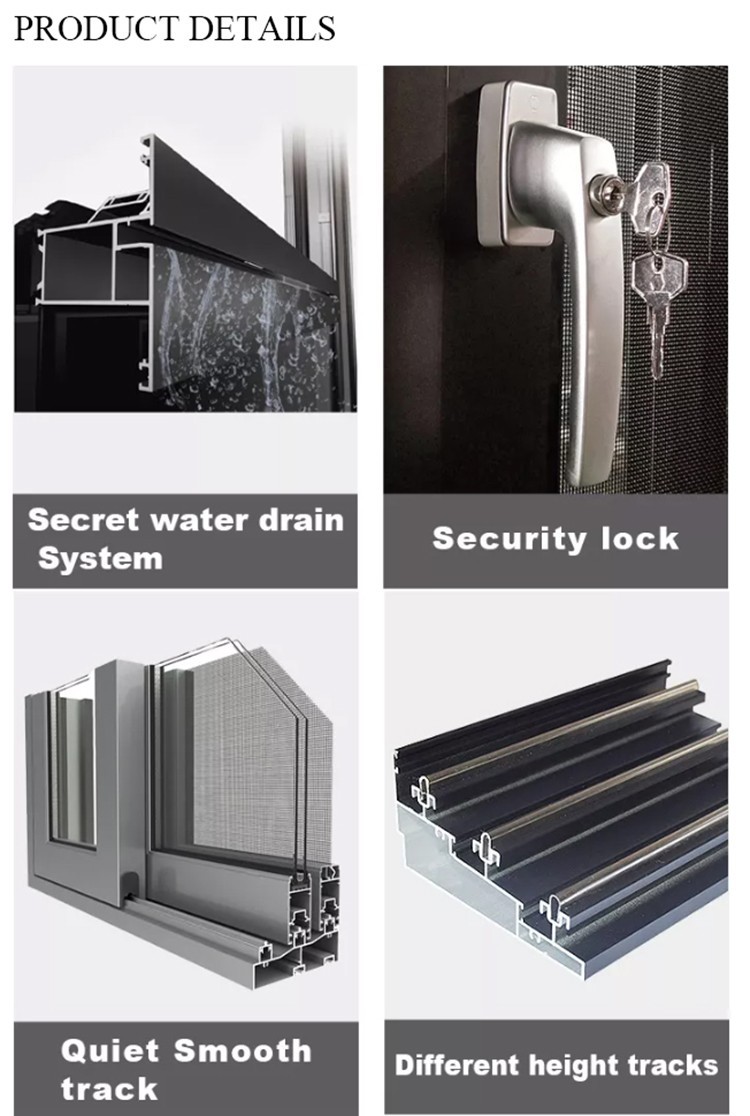 PRODUCT DETAILS

Secret water drain System

Security lock

Quiet Smooth track

Different height tracks